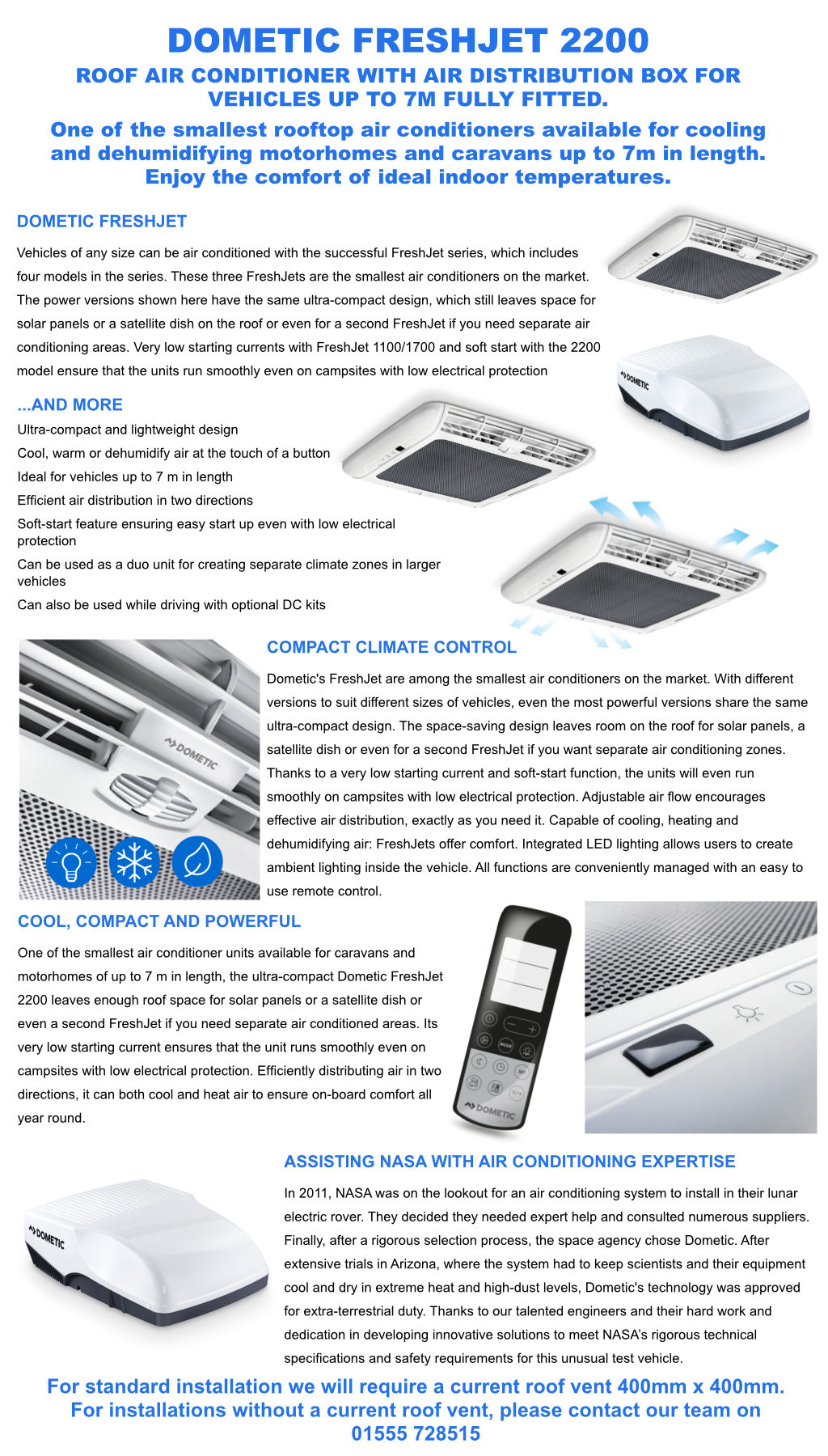 DOMETIC FRESHJET 2200

ROOF AIR CONDITIONER WITH AIR DISTRIBUTION BOX FOR VEHICLES UP TO 7M FULLY FITTED.

One of the smallest rooftop air conditioners available for cooling and dehumidifying motorhomes and caravans up to 7m in length. Enjoy the comfort of ideal indoor temperatures.

DOMETIC FRESHJET

Vehicles of any size can be air conditioned with the successful FreshJet series, which includes four models in the series. These three FreshJets are the smallest air conditioners on the market. The power versions shown here have the same ultra-compact design, which still leaves space for solar panels or a satellite dish on the roof or even for a second FreshJet if you need separate air conditioning areas. Very low starting currents with FreshJet 1100/1700 and soft start with the 2200 model ensure that the units run smoothly even on campsites with low electrical protection

DOMETIC

...AND MORE

Ultra-compact and lightweight design

Cool, warm or dehumidify air at the touch of a button

Ideal for vehicles up to 7 m in length

Efficient air distribution in two directions

Soft-start feature ensuring easy start up even with low electrical protection

Can be used as a duo unit for creating separate climate zones in larger vehicles

Can also be used while driving with optional DC kits

DOMETIC

COMPACT CLIMATE CONTROL

Dometic's FreshJet are among the smallest air conditioners on the market. With different versions to suit different sizes of vehicles, even the most powerful versions share the same ultra-compact design. The space-saving design leaves room on the roof for solar panels, a satellite dish or even for a second FreshJet if you want separate air conditioning zones. Thanks to a very low starting current and soft-start function, the units will even run smoothly on campsites with low electrical protection. Adjustable air flow encourages effective air distribution, exactly as you need it. Capable of cooling, heating and dehumidifying air: FreshJets offer comfort. Integrated LED lighting allows users to create ambient lighting inside the vehicle. All functions are conveniently managed with an easy to use remote control.

COOL, COMPACT AND POWERFUL

One of the smallest air conditioner units available for caravans and motorhomes of up to 7 m in length, the ultra-compact Dometic FreshJet 2200 leaves enough roof space for solar panels or a satellite dish or even a second FreshJet if you need separate air conditioned areas. Its very low starting current ensures that the unit runs smoothly even on campsites with low electrical protection. Efficiently distributing air in two directions, it can both cool and heat air to ensure on-board comfort all year round.

MODE

SET

DOMETIC

ASSISTING NASA WITH AIR CONDITIONING EXPERTISE

DOMETIC

In 2011, NASA was on the lookout for an air conditioning system to install in their lunar electric rover. They decided they needed expert help and consulted numerous suppliers. Finally, after a rigorous selection process, the space agency chose Dometic. After extensive trials in Arizona, where the system had to keep scientists and their equipment cool and dry in extreme heat and high-dust levels, Dometic's technology was approved for extra-terrestrial duty. Thanks to our talented engineers and their hard work and dedication in developing innovative solutions to meet NASA's rigorous technical specifications and safety requirements for this unusual test vehicle.

For standard installation we will require a current roof vent 400mm x 400mm. For installations without a current roof vent, please contact our team on 01555 728515