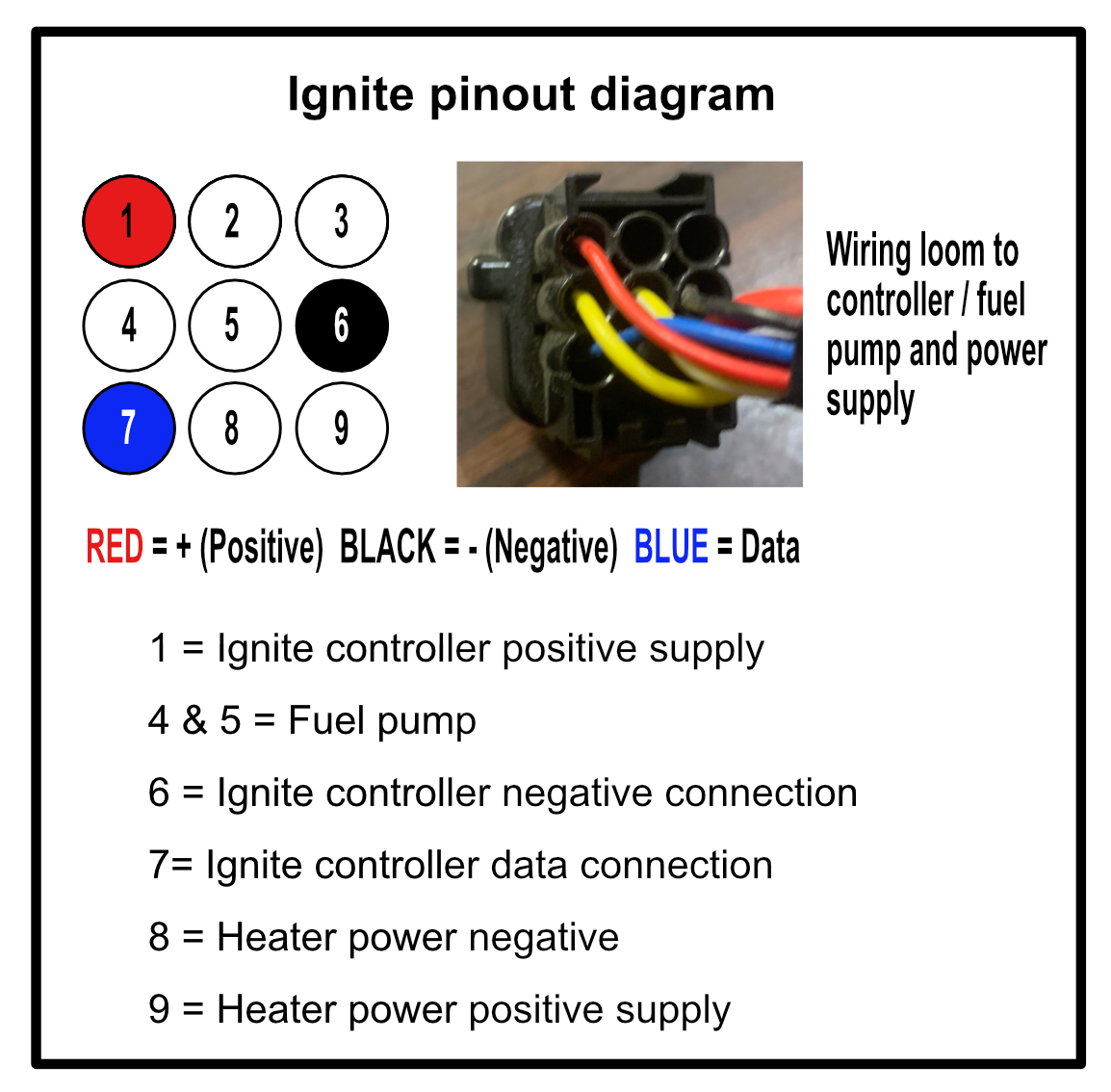 Ignite pinout diagram

1 2 3
4 5 6
7 8 9

Wiring loom to controller / fuel pump and power supply

RED = + (Positive) BLACK = - (Negative) BLUE = Data

1 = Ignite controller positive supply

4 & 5 = Fuel pump

6 = Ignite controller negative connection

7= Ignite controller data connection

8 = Heater power negative

9 = Heater power positive supply